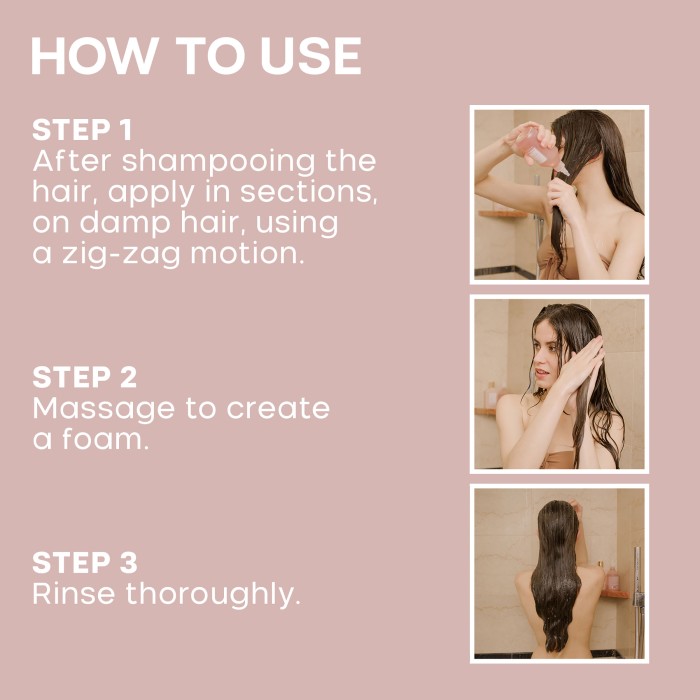 HOW TO USE

STEP 1
After shampooing the hair, apply in sections, on damp hair, using a zig-zag motion.

STEP 2
Massage to create a foam.

STEP 3
Rinse thoroughly.