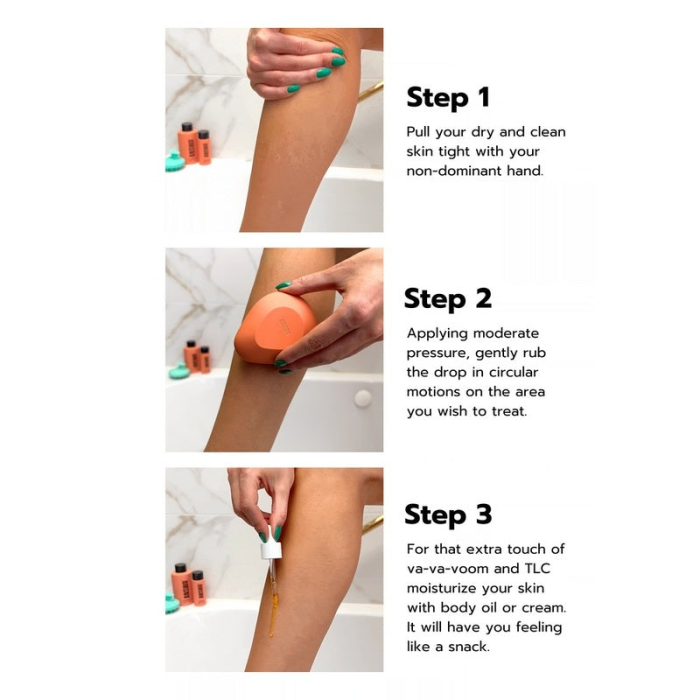 Step 1

Pull your dry and clean skin tight with your non-dominant hand.

Step 2

Applying moderate pressure, gently rub the drop in circular motions on the area you wish to treat.

Step 3

For that extra touch of va-va-voom and TLC moisturize your skin with body oil or cream. It will have you feeling like a snack.